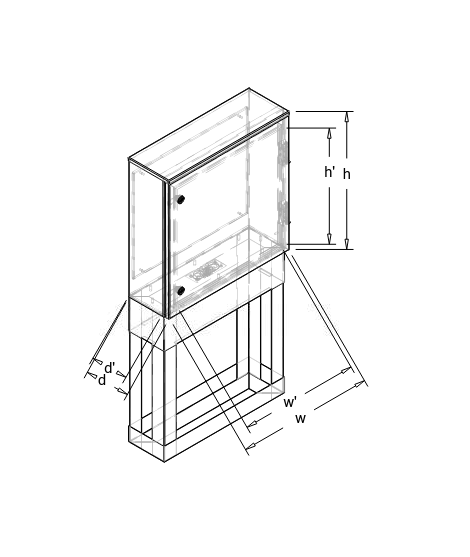 h'
h
d'
d
w'
w